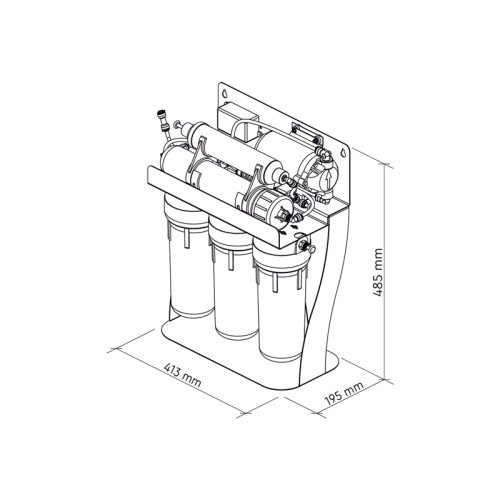 485 mm
413 mm
195 mm